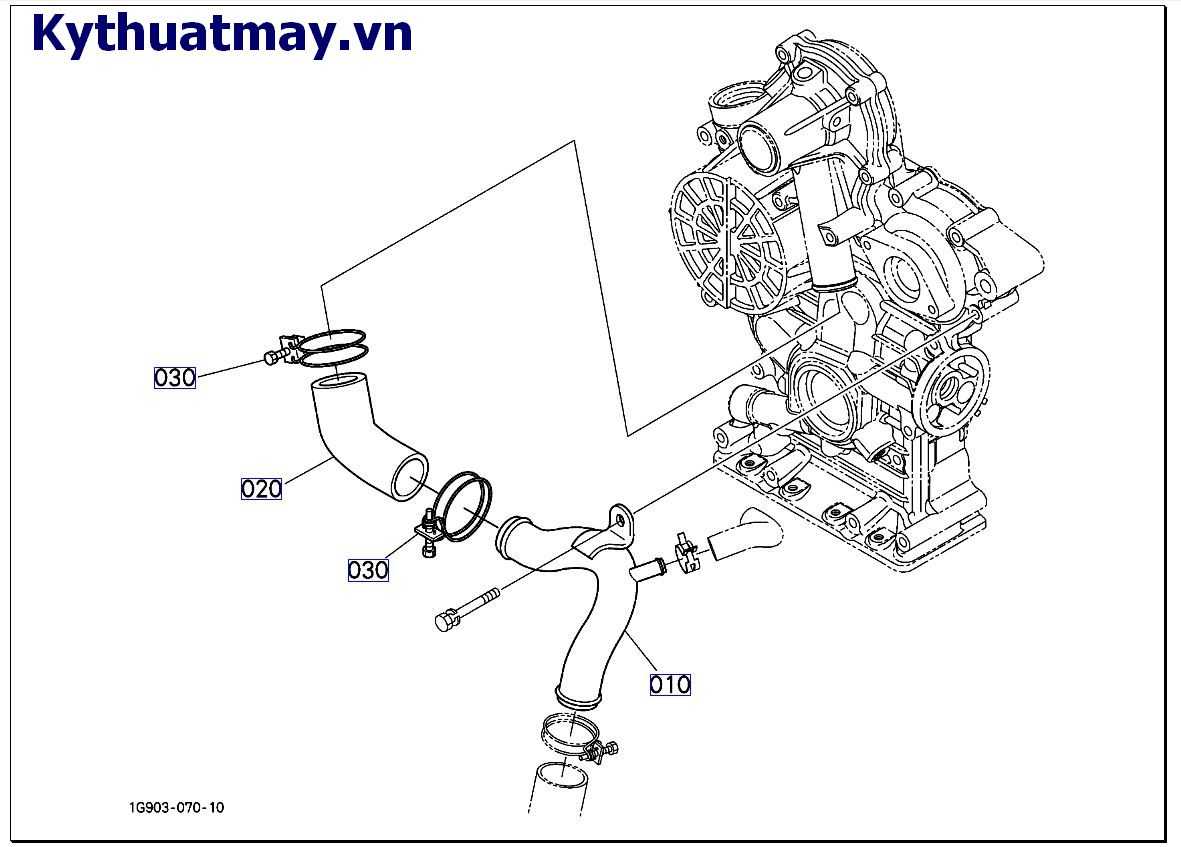 Kythuatmay.vn

030

020

030

010

1G903-070-10